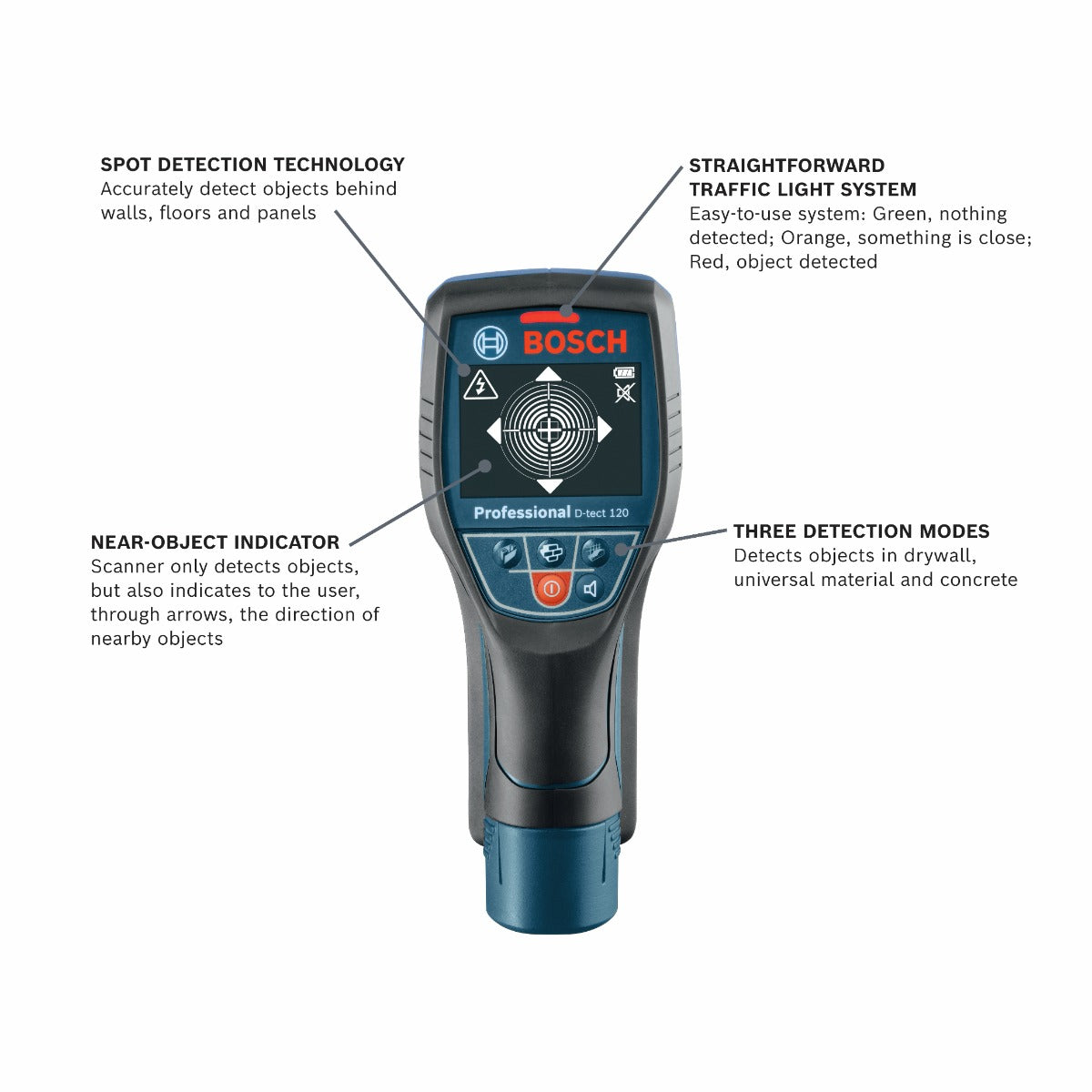 SPOT DETECTION TECHNOLOGY
Accurately detect objects behind walls, floors and panels

STRAIGHTFORWARD TRAFFIC LIGHT SYSTEM
Easy-to-use system: Green, nothing detected; Orange, something is close; Red, object detected

BOSCH

Professional D-tect 120

NEAR-OBJECT INDICATOR
Scanner only detects objects, but also indicates to the user, through arrows, the direction of nearby objects

THREE DETECTION MODES
Detects objects in drywall, universal material and concrete