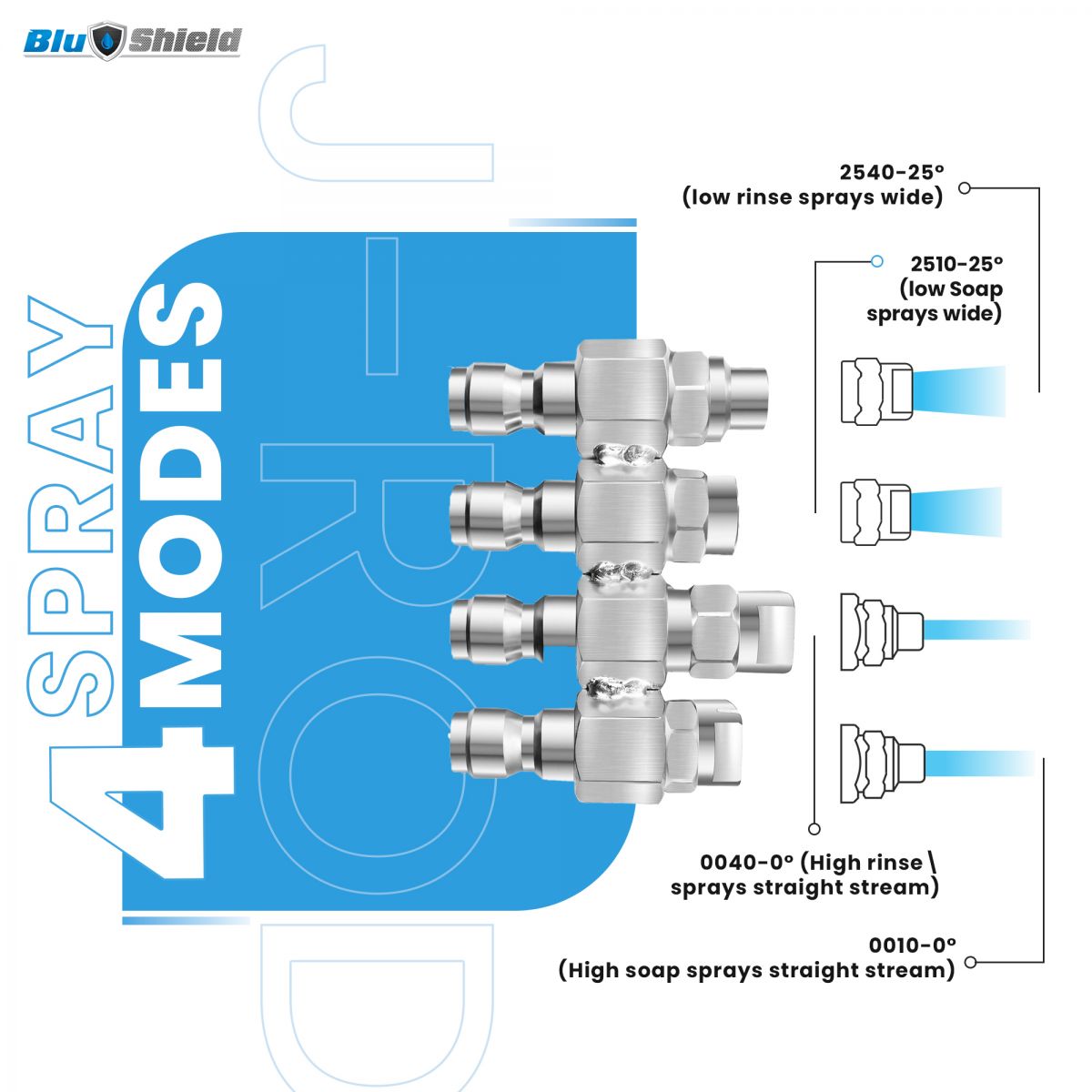 Blu Shield

J-ROD

4 SPRAY MODES

2540-25°
(low rinse sprays wide)

2510-25°
(low Soap
sprays wide)

0040-0° (High rinse \
sprays straight stream)

0010-0°
(High soap sprays straight stream)