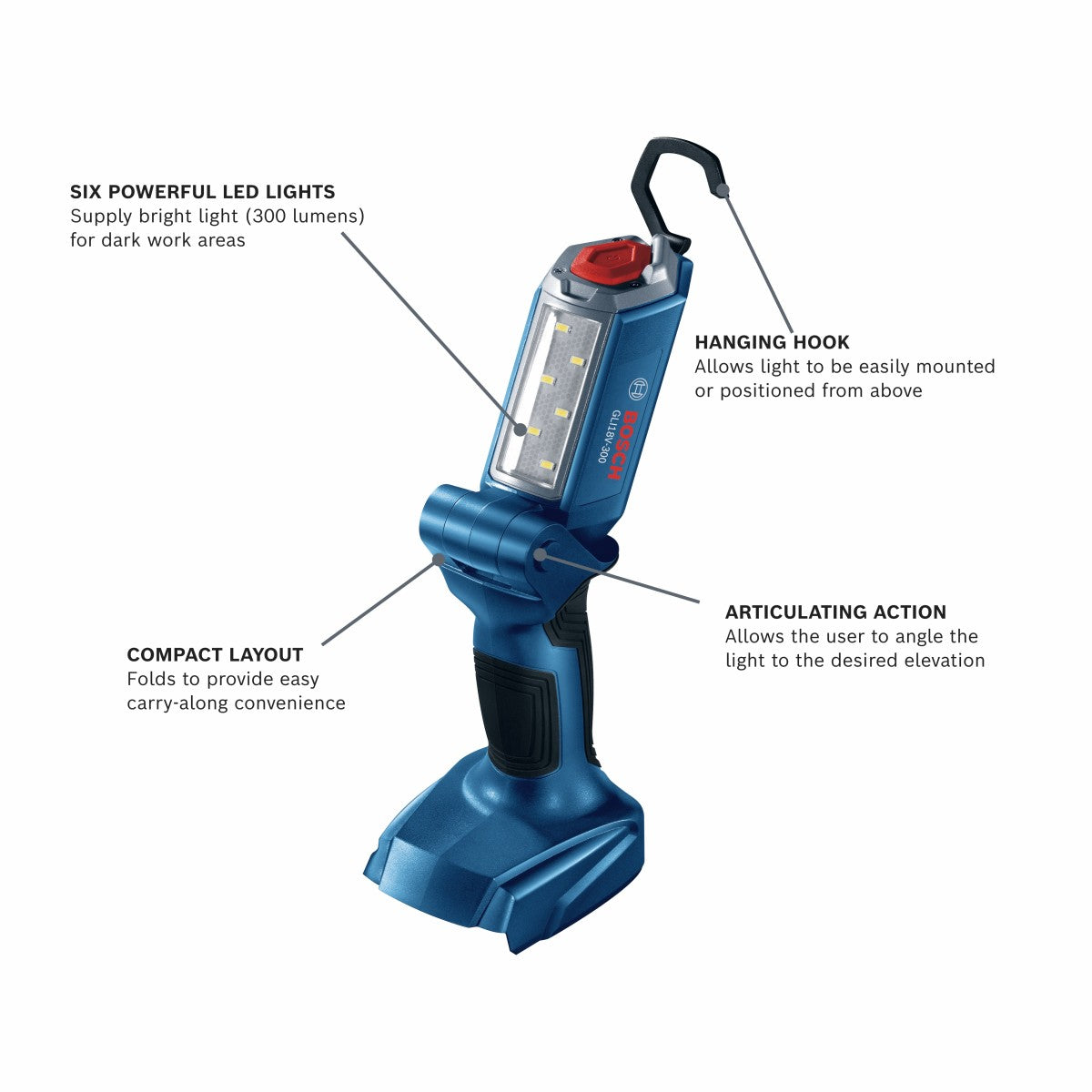 SIX POWERFUL LED LIGHTS
Supply bright light (300 lumens) for dark work areas

HANGING HOOK
Allows light to be easily mounted or positioned from above

BOSCH
GLI18V-300

ARTICULATING ACTION
Allows the user to angle the light to the desired elevation

COMPACT LAYOUT
Folds to provide easy carry-along convenience