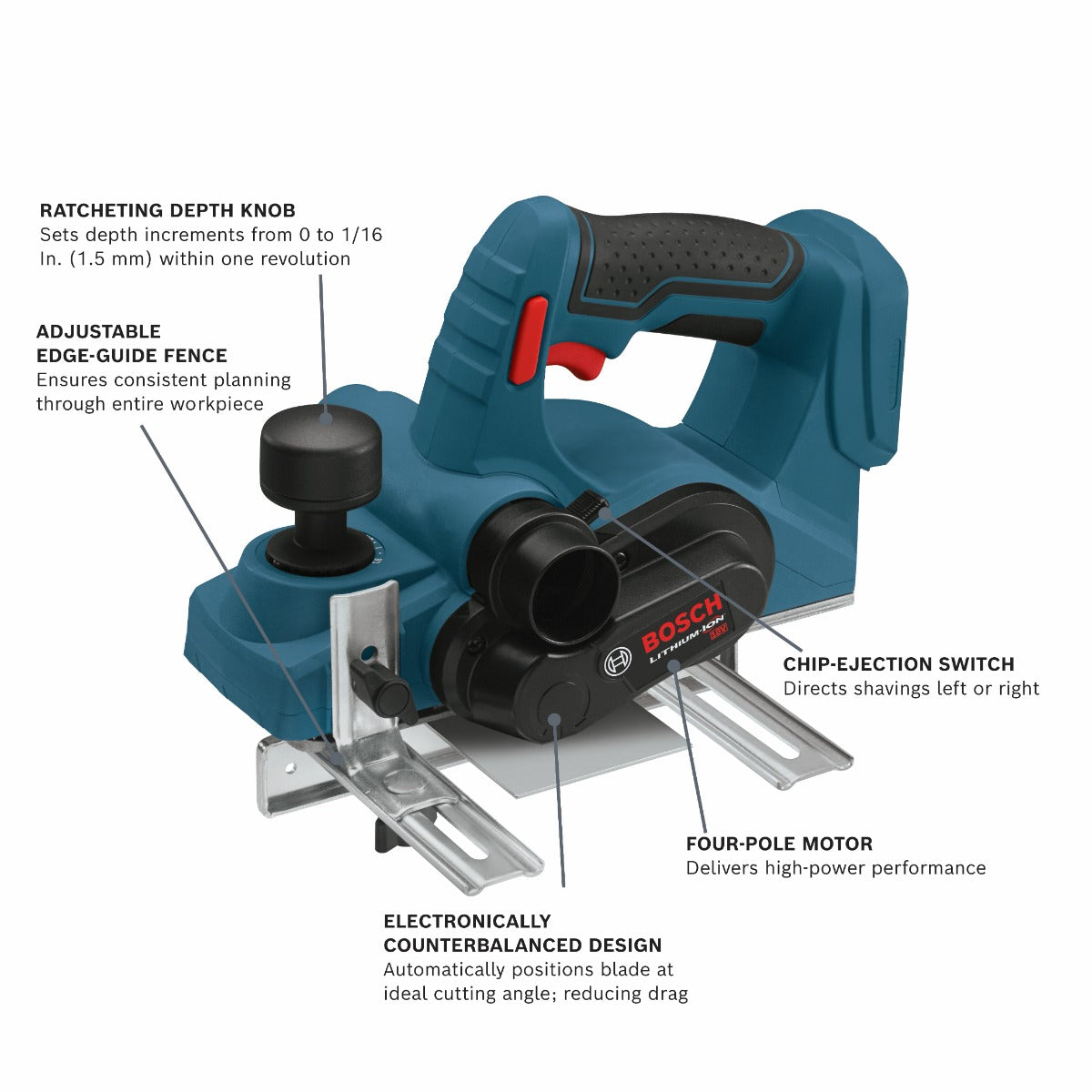 RATCHETING DEPTH KNOB
Sets depth increments from 0 to 1/16 In. (1.5 mm) within one revolution

ADJUSTABLE EDGE-GUIDE FENCE
Ensures consistent planning through entire workpiece

BOSCH
LITHIUM-ION
18V

CHIP-EJECTION SWITCH
Directs shavings left or right

FOUR-POLE MOTOR
Delivers high-power performance

ELECTRONICALLY COUNTERBALANCED DESIGN
Automatically positions blade at ideal cutting angle; reducing drag