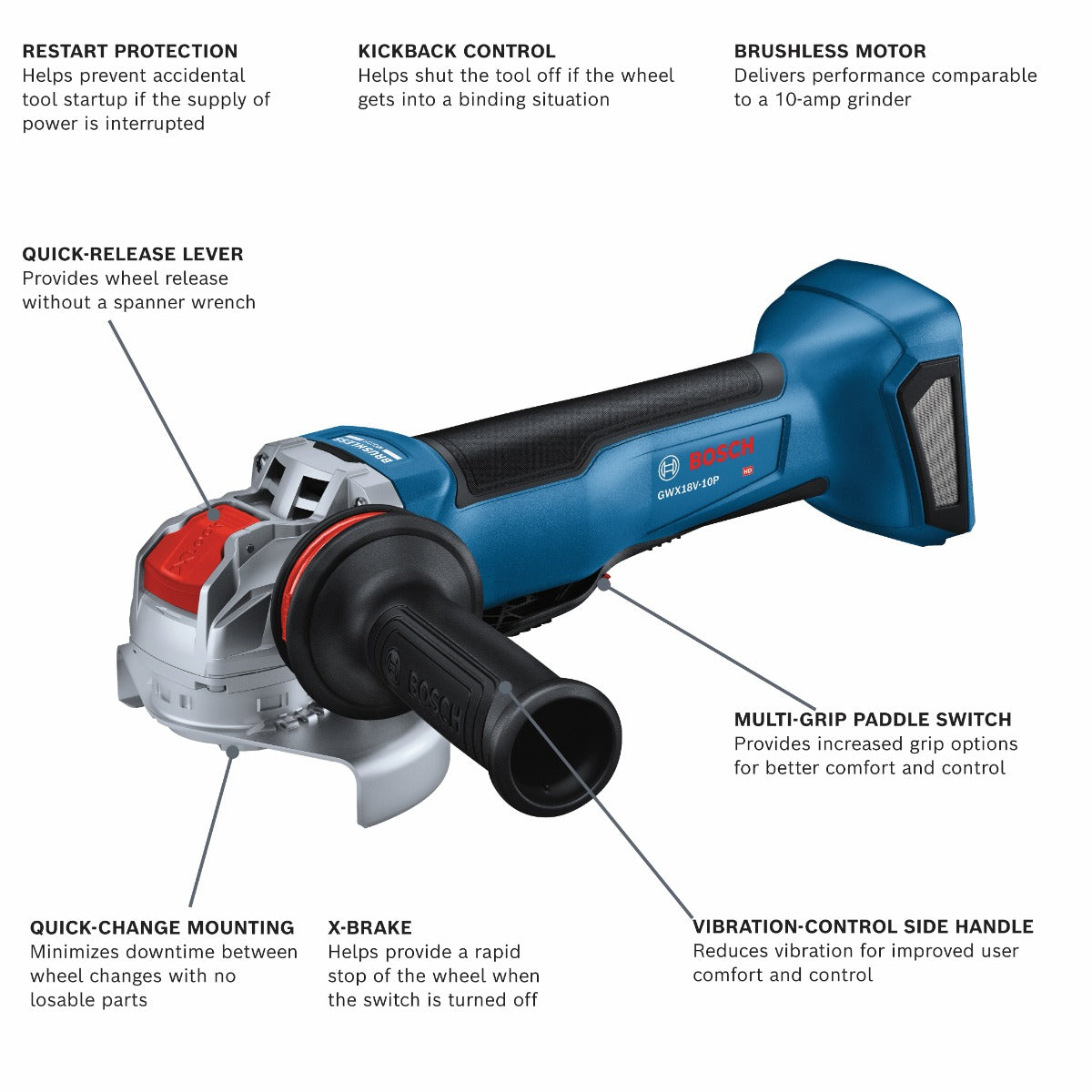 RESTART PROTECTION
Helps prevent accidental tool startup if the supply of power is interrupted

KICKBACK CONTROL
Helps shut the tool off if the wheel gets into a binding situation

BRUSHLESS MOTOR
Delivers performance comparable to a 10-amp grinder

QUICK-RELEASE LEVER
Provides wheel release without a spanner wrench

BRUSHLESS

BOSCH

GWX18V-10P

HD

BOSCH

MULTI-GRIP PADDLE SWITCH
Provides increased grip options for better comfort and control

QUICK-CHANGE MOUNTING
Minimizes downtime between wheel changes with no losable parts

X-BRAKE
Helps provide a rapid stop of the wheel when the switch is turned off

VIBRATION-CONTROL SIDE HANDLE
Reduces vibration for improved user comfort and control