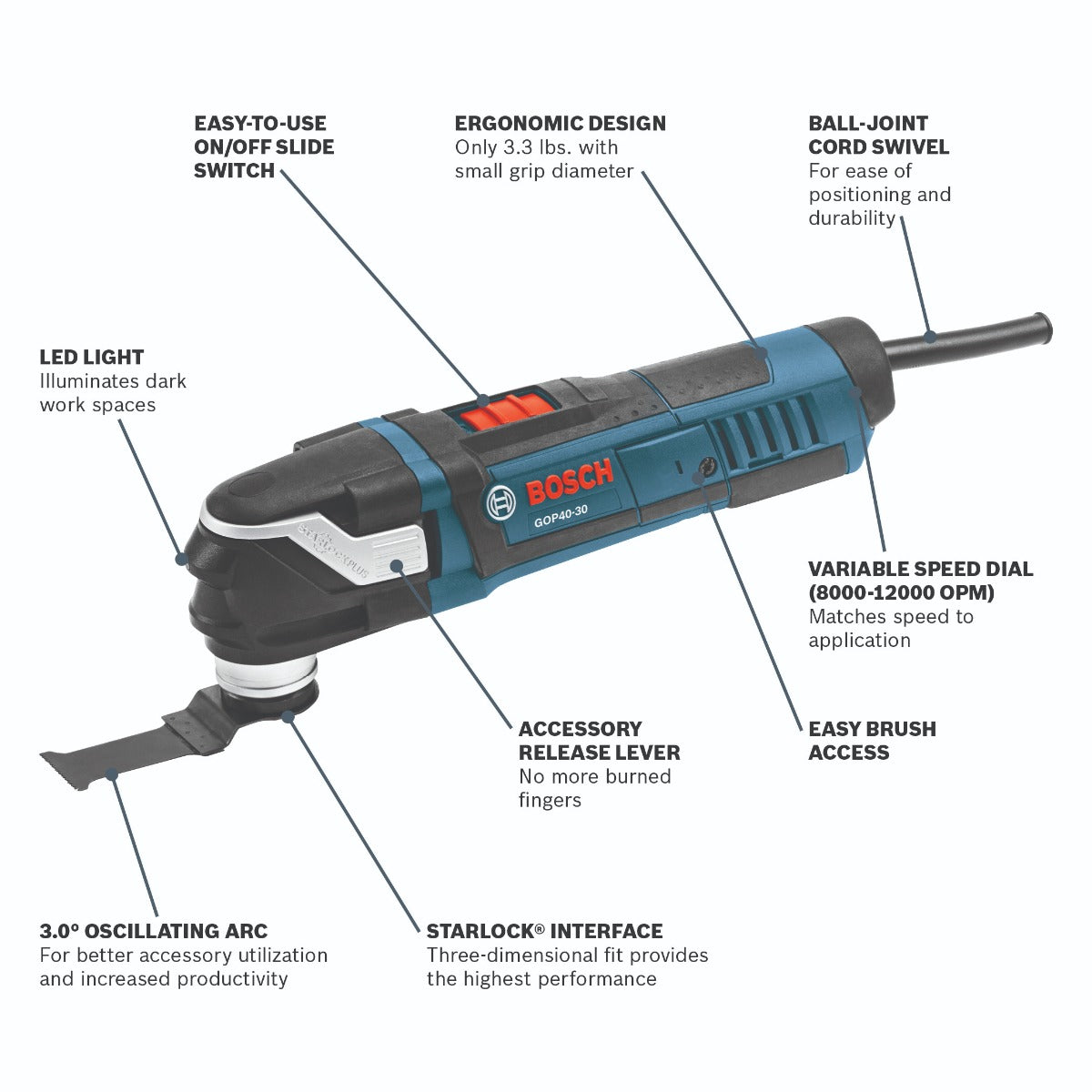 EASY-TO-USE ON/OFF SLIDE SWITCH

ERGONOMIC DESIGN
Only 3.3 lbs. with small grip diameter

BALL-JOINT CORD SWIVEL
For ease of positioning and durability

LED LIGHT
Illuminates dark work spaces

BOSCH
GOP40-30
STARLOCKPLUS

VARIABLE SPEED DIAL (8000-12000 OPM)
Matches speed to application

ACCESSORY RELEASE LEVER
No more burned fingers

EASY BRUSH ACCESS

3.0° OSCILLATING ARC
For better accessory utilization and increased productivity

STARLOCK® INTERFACE
Three-dimensional fit provides the highest performance