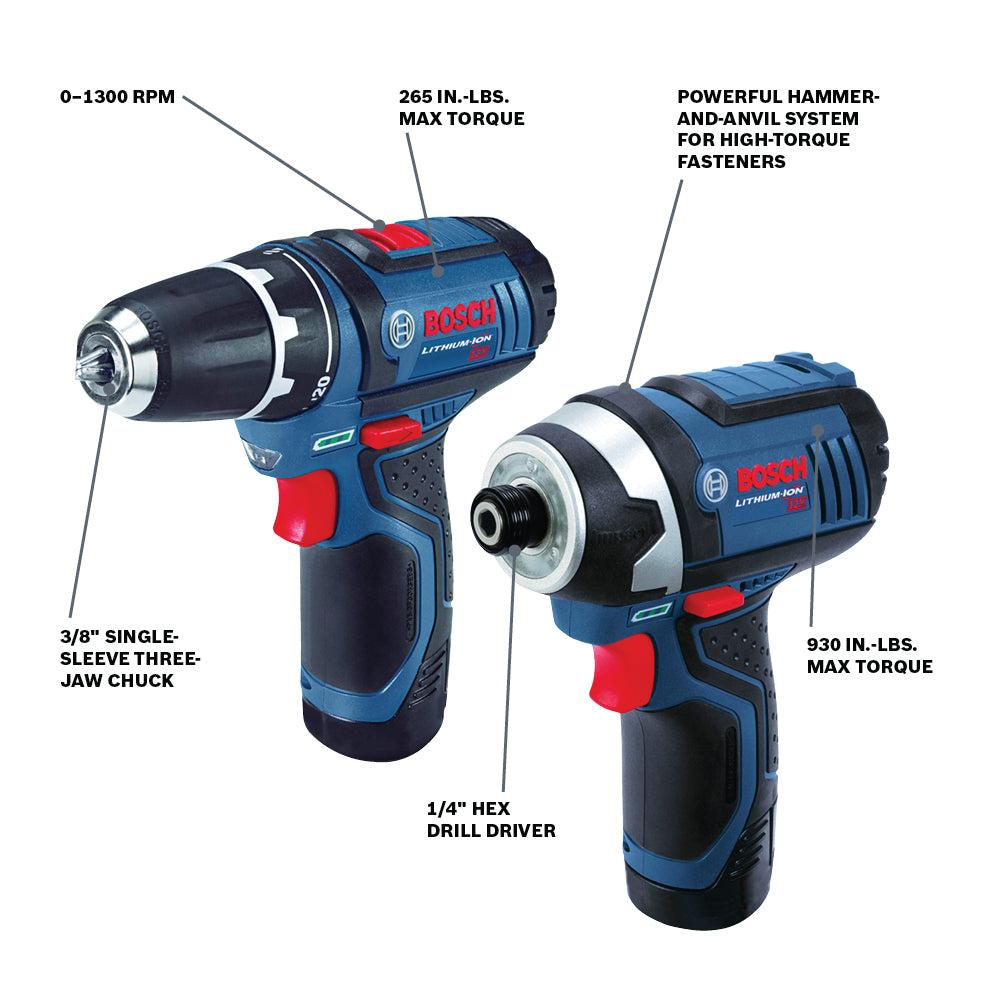 0–1300 RPM

265 IN.-LBS. MAX TORQUE

POWERFUL HAMMER-AND-ANVIL SYSTEM FOR HIGH-TORQUE FASTENERS

BOSCH
LITHIUM-ION 12V

20

BOSCH
LITHIUM-ION 12V

3/8" SINGLE-SLEEVE THREE-JAW CHUCK

930 IN.-LBS. MAX TORQUE

1/4" HEX DRILL DRIVER