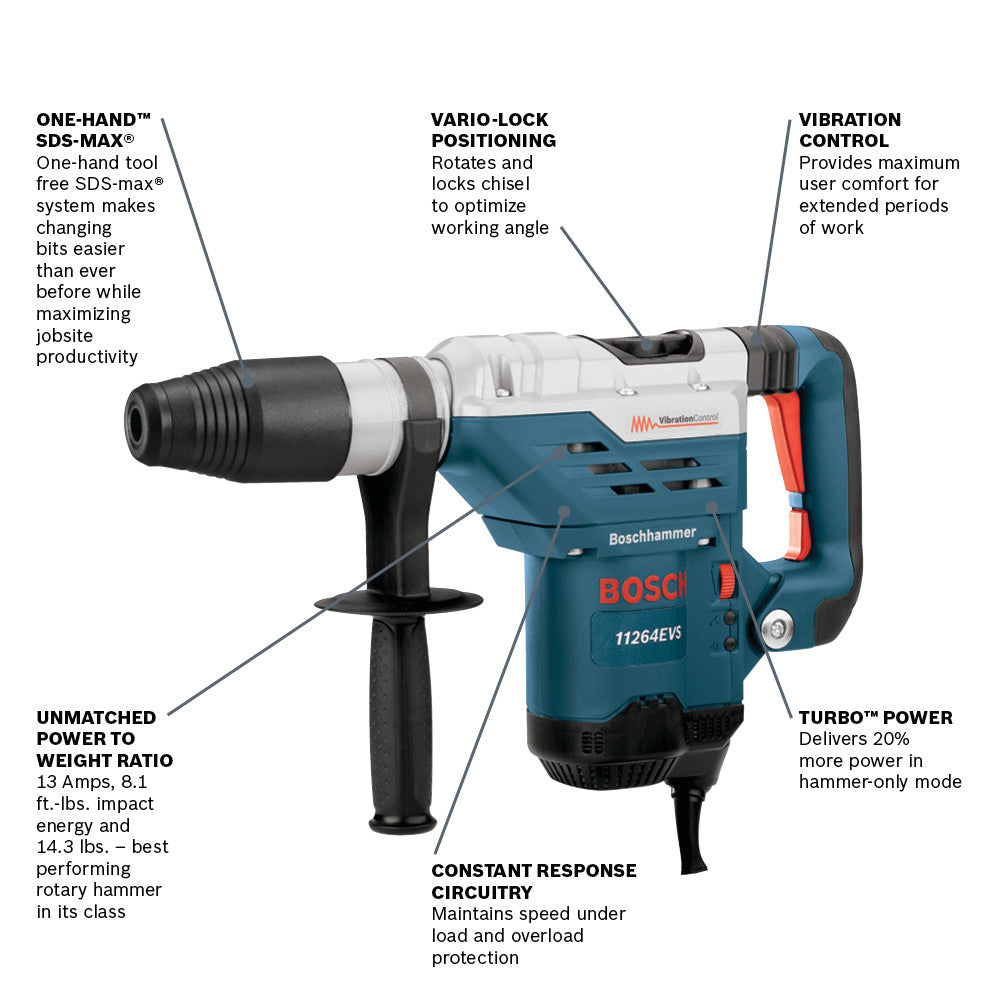 ONE-HAND™ SDS-MAX®
One-hand tool free SDS-max® system makes changing bits easier than ever before while maximizing jobsite productivity

VARIO-LOCK POSITIONING
Rotates and locks chisel to optimize working angle

VIBRATION CONTROL
Provides maximum user comfort for extended periods of work

VibrationControl

Boschhammer

BOSCH

11264EVS

UNMATCHED POWER TO WEIGHT RATIO
13 Amps, 8.1 ft.-lbs. impact energy and 14.3 lbs. – best performing rotary hammer in its class

CONSTANT RESPONSE CIRCUITRY
Maintains speed under load and overload protection

TURBO™ POWER
Delivers 20% more power in hammer-only mode